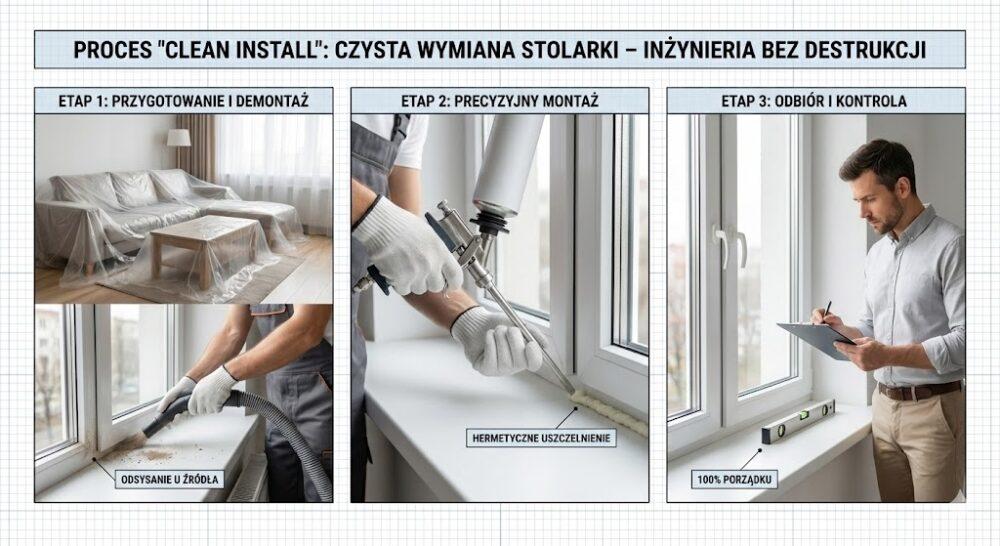 PROCES "CLEAN INSTALL": CZYSTA WYMIANA STOLARKI – INŻYNIERIA BEZ DESTRUKCJI

ETAP 1: PRZYGOTOWANIE I DEMONTAŻ

ODSYSANIE U ŹRÓDŁA

ETAP 2: PRECYZYJNY MONTAŻ

HERMETYCZNE USZCZELNIENIE

ETAP 3: ODBIÓR I KONTROLA

100% PORZĄDKU