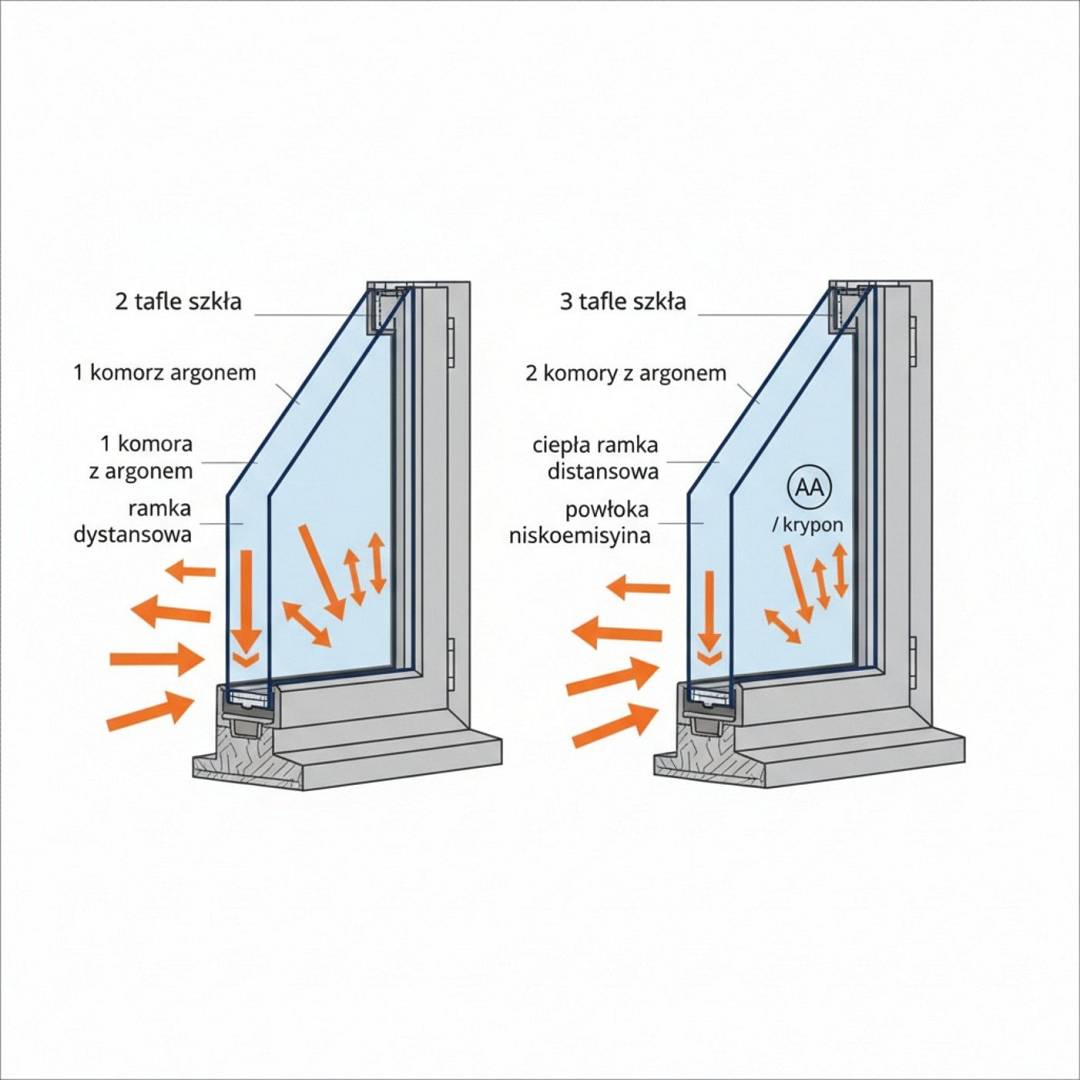 2 tafle szkła

1 komorz argonem

1 komora z argonem

ramka dystansowa

3 tafle szkła

2 komory z argonem

ciepła ramka distansowa

powłoka niskoemisyina

AA

/ krypon